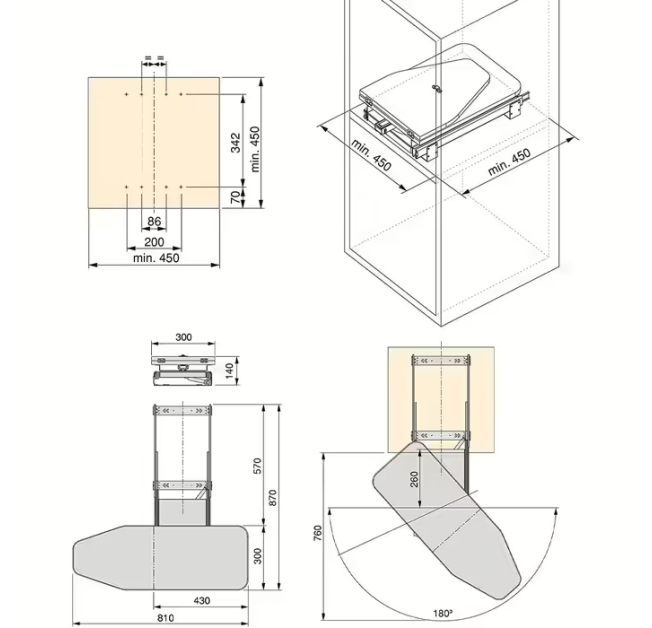 = =
342
min. 450
70
86
200
min. 450

min. 450
min. 450

300
140
570
870
300
430
810

260
760
180°