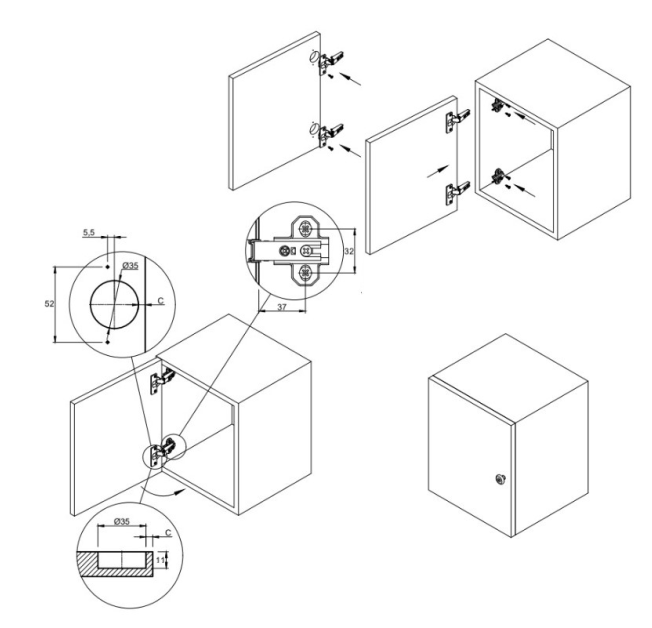 5,5
Ø35
52
C
32
37
Ø35
C
11