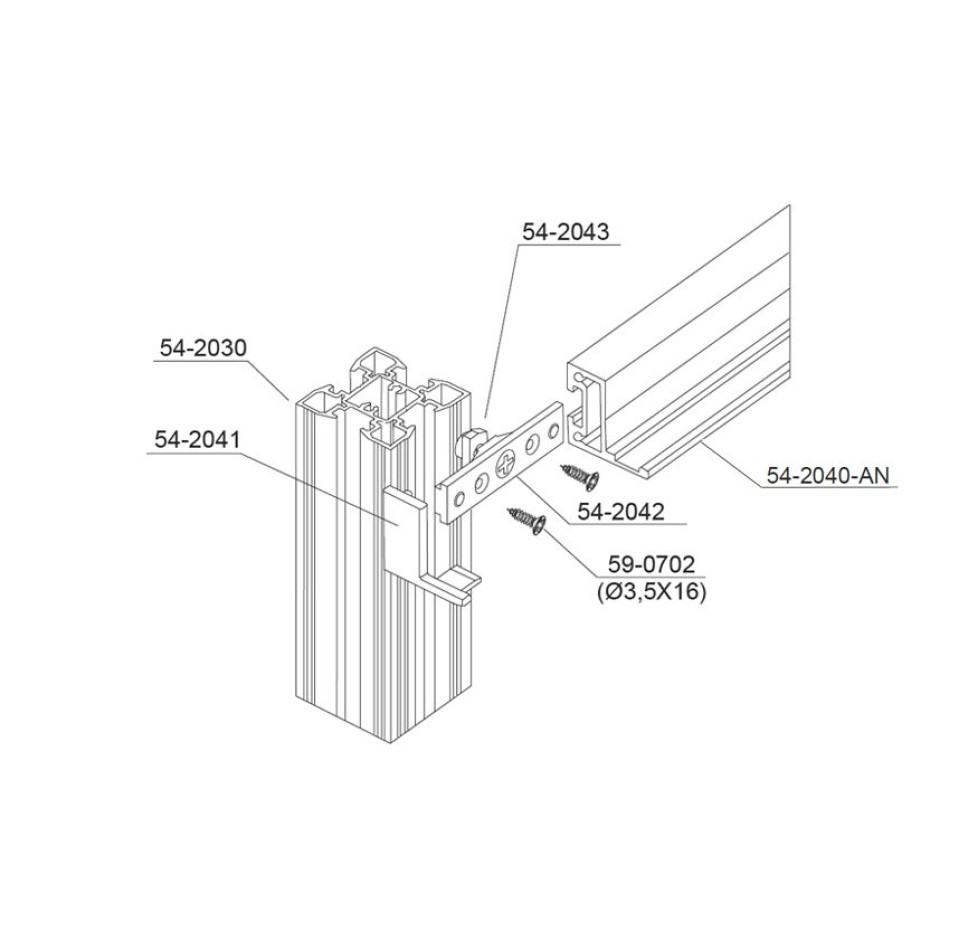 54-2043

54-2030

54-2041

54-2040-AN

54-2042

59-0702
(Ø3,5X16)